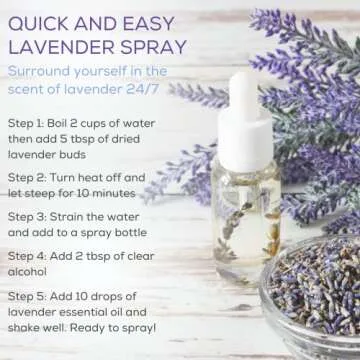 QUICK AND EASY LAVENDER SPRAY

Surround yourself in the scent of lavender 24/7

Step 1: Boil 2 cups of water then add 5 tbsp of dried lavender buds

Step 2: Turn heat off and let steep for 10 minutes

Step 3: Strain the water and add to a spray bottle

Step 4: Add 2 tbsp of clear alcohol

Step 5: Add 10 drops of lavender essential oil and shake well. Ready to spray!