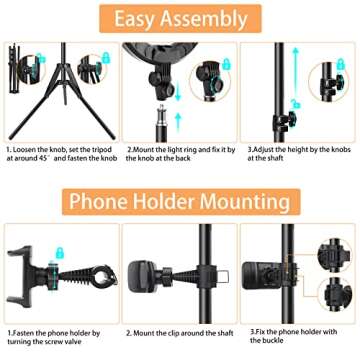 Easy Assembly

1. Loosen the knob, set the tripod at around 45° and fasten the knob

2.Mount the light ring and fix it by the knob at the back

3.Adjust the height by the knobs at the shaft

Phone Holder Mounting

1.Fasten the phone holder by turning the screw valve

2. Mount the clip around the shaft

3.Fix the phone holder with the buckle