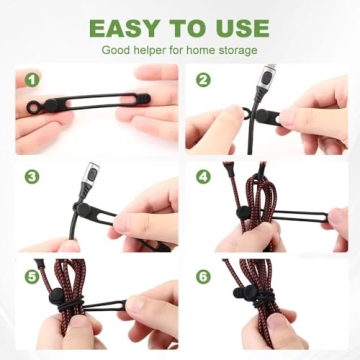 EASY TO USE
Good helper for home storage

1

2

3

4

5

6