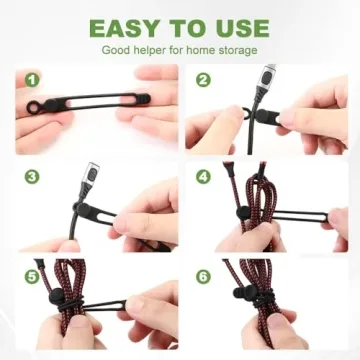 EASY TO USE
Good helper for home storage

1

2

3

4

5

6