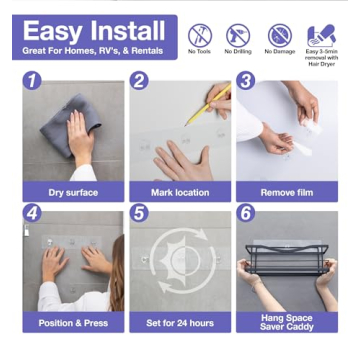 Easy Install
Great For Homes, RV's, & Rentals

No Tools
No Drilling
No Damage
Easy 3-5min removal with Hair Dryer

1
Dry surface

2
Mark location

3
Remove film

4
Position & Press

5
Set for 24 hours

6
Hang Space Saver Caddy