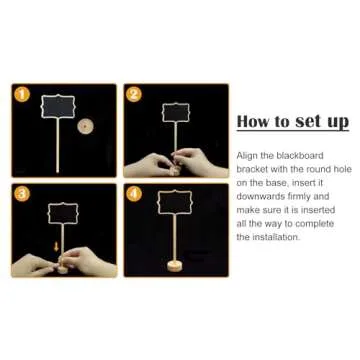 1

2

3

4

How to set up

Align the blackboard bracket with the round hole on the base, insert it downwards firmly and make sure it is inserted all the way to complete the installation.