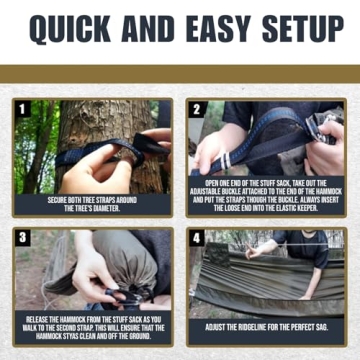 QUICK AND EASY SETUP

1

SECURE BOTH TREE STRAPS AROUND THE TREE'S DIAMETER.

2

OPEN ONE END OF THE STUFF SACK, TAKE OUT THE ADJUSTABLE BUCKLE ATTACHED TO THE END OF THE HAMMOCK AND PUT THE STRAPS THOUGH THE BUCKLE. ALWAYS INSERT THE LOOSE END INTO THE ELASTIC KEEPER.

3

RELEASE THE HAMMOCK FROM THE STUFF SACK AS YOU WALK TO THE SECOND STRAP. THIS WILL ENSURE THAT THE HAMMOCK STYAS CLEAN AND OFF THE GROUND.

4

ADJUST THE RIDGELINE FOR THE PERFECT SAG.