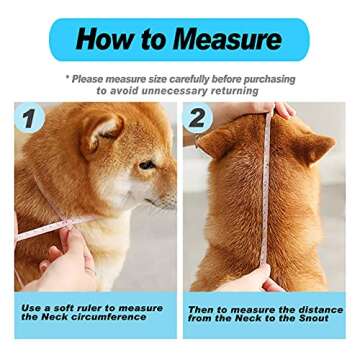 How to Measure

* Please measure size carefully before purchasing to avoid unnecessary returning

1

Use a soft ruler to measure the Neck circumference

2

Then to measure the distance from the Neck to the Snout