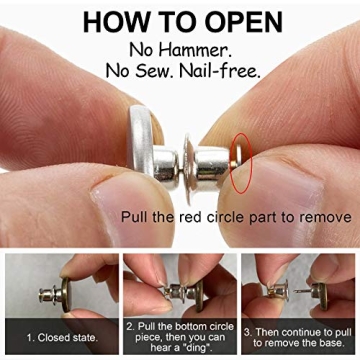 HOW TO OPEN
No Hammer.
No Sew. Nail-free.

Pull the red circle part to remove

1. Closed state.

2. Pull the bottom circle piece, then you can hear a "ding".

3. Then continue to pull to remove the base.