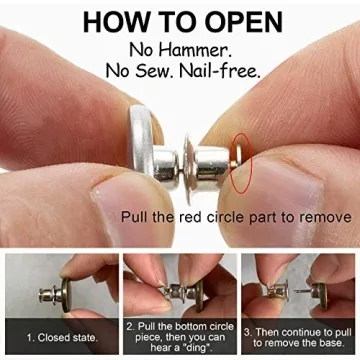 HOW TO OPEN
No Hammer.
No Sew. Nail-free.

Pull the red circle part to remove

1. Closed state.

2. Pull the bottom circle piece, then you can hear a "ding".

3. Then continue to pull to remove the base.