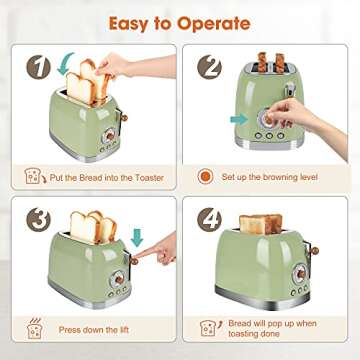 Easy to Operate

1

Put the Bread into the Toaster

2

Set up the browning level

3

Press down the lift

4

Bread will pop up when toasting done