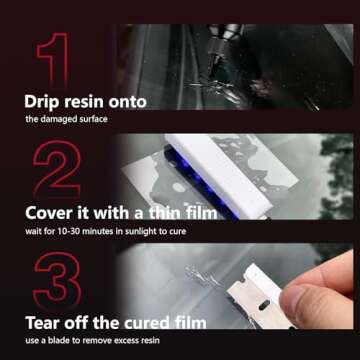 1

Drip resin onto

the damaged surface

2

Cover it with a thin film

wait for 10-30 minutes in sunlight to cure

3

Tear off the cured film

use a blade to remove excess resin