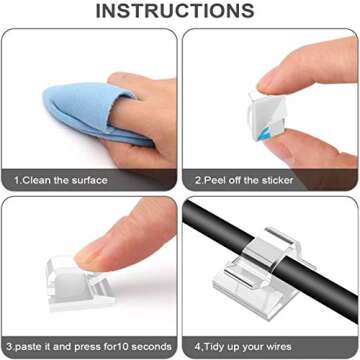 INSTRUCTIONS

1.Clean the surface

2.Peel off the sticker

3.paste it and press for10 seconds

4,Tidy up your wires