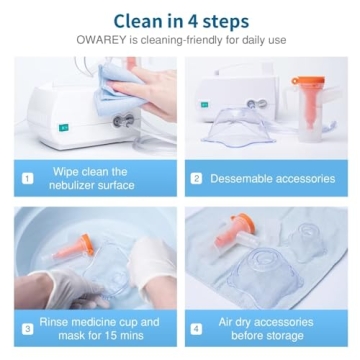 Clean in 4 steps

OWAREY is cleaning-friendly for daily use

1 Wipe clean the nebulizer surface

2 Dessemable accessories

3 Rinse medicine cup and mask for 15 mins

4 Air dry accessories before storage