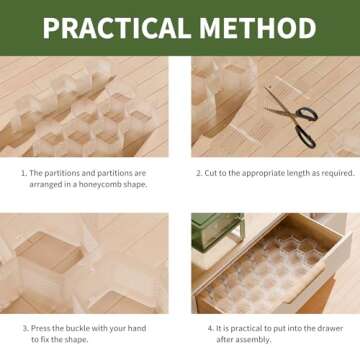 PRACTICAL METHOD

1. The partitions and partitions are arranged in a honeycomb shape.

2. Cut to the appropriate length as required.

3. Press the buckle with your hand to fix the shape.

4. It is practical to put into the drawer after assembly.