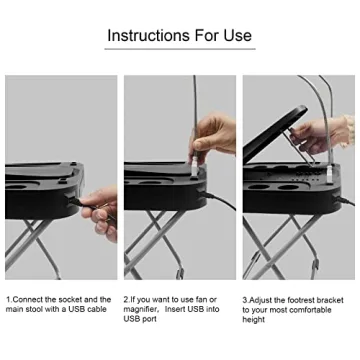 Instructions For Use

1.Connect the socket and the main stool with a USB cable

2.If you want to use fan or magnifier, Insert USB into USB port

3.Adjust the footrest bracket to your most comfortable height