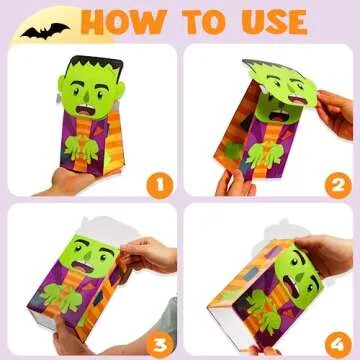 HOW TO USE

1

2

3

4