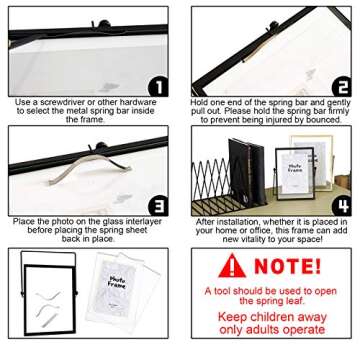 1

Use a screwdriver or other hardware to select the metal spring bar inside the frame.

2

Hold one end of the spring bar and gently pull out. Please hold the spring bar firmly to prevent being injured by bounced.

3

Place the photo on the glass interlayer before placing the spring sheet back in place.

Photo Frame

4

After installation, whether it is placed in your home or office, this frame can add new vitality to your space!

Photo Frame

NOTE!

A tool should be used to open the spring leaf.

Keep children away only adults operate