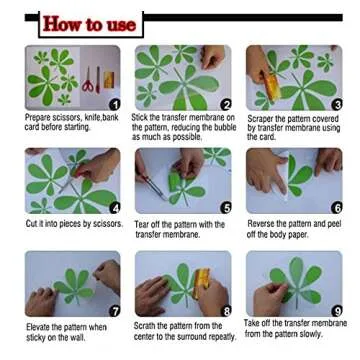 How to use

1
Prepare scissors, knife,bank card before starting.

2
Stick the transfer membrane on the pattern, reducing the bubble as much as possible.

3
Scraper the pattern covered by transfer membrane using the card.

4
Cut it into pieces by scissors.

5
Tear off the pattern with the transfer membrane.

6
Reverse the pattern and peel off the body paper.

7
Elevate the pattern when sticky on the wall.

8
Scrath the pattern from the center to the surround repeatly.

9
Take off the transfer membrane from the pattern slowly.