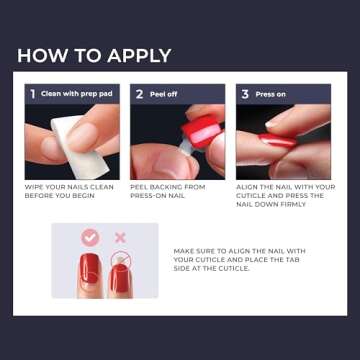 HOW TO APPLY

1 Clean with prep pad

WIPE YOUR NAILS CLEAN BEFORE YOU BEGIN

2 Peel off

PEEL BACKING FROM PRESS-ON NAIL

3 Press on

ALIGN THE NAIL WITH YOUR CUTICLE AND PRESS THE NAIL DOWN FIRMLY

MAKE SURE TO ALIGN THE NAIL WITH YOUR CUTICLE AND PLACE THE TAB SIDE AT THE CUTICLE.