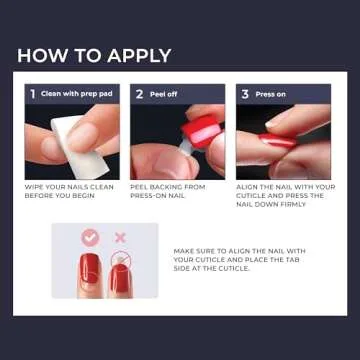 HOW TO APPLY

1 Clean with prep pad

WIPE YOUR NAILS CLEAN BEFORE YOU BEGIN

2 Peel off

PEEL BACKING FROM PRESS-ON NAIL

3 Press on

ALIGN THE NAIL WITH YOUR CUTICLE AND PRESS THE NAIL DOWN FIRMLY

MAKE SURE TO ALIGN THE NAIL WITH YOUR CUTICLE AND PLACE THE TAB SIDE AT THE CUTICLE.