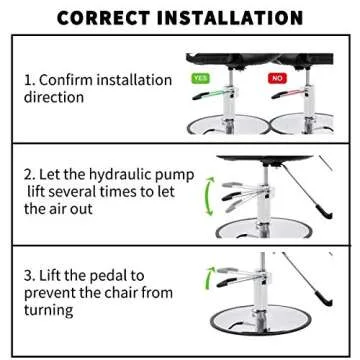 CORRECT INSTALLATION

1. Confirm installation direction

YES

NO

2. Let the hydraulic pump lift several times to let the air out

3. Lift the pedal to prevent the chair from turning