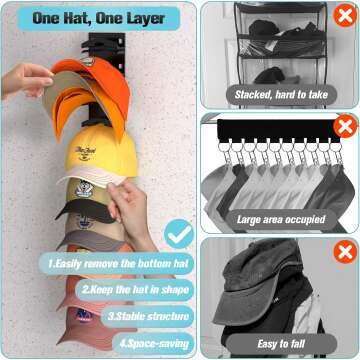 One Hat, One Layer

1.Easily remove the bottom hat

2.Keep the hat in shape

3.Stable structure

4.Space-saving

Stacked, hard to take

Large area occupied

Easy to fall