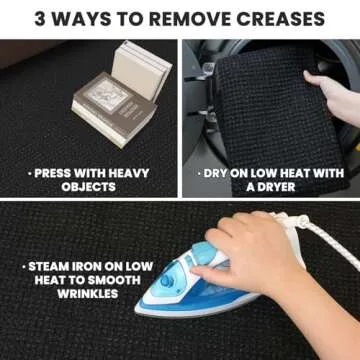 3 WAYS TO REMOVE CREASES

· PRESS WITH HEAVY OBJECTS

· DRY ON LOW HEAT WITH A DRYER

· STEAM IRON ON LOW HEAT TO SMOOTH WRINKLES