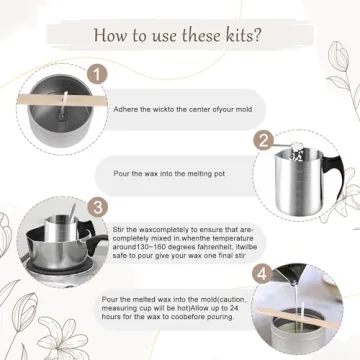 How to use these kits?

1

Adhere the wickto the center ofyour mold

2

Pour the wax into the melting pot

3

Stir the waxcompletely to ensure that are-completely mixed in.whenthe temperature around130~160 degrees fahrenheit, itwilbe safe to pour give your wax one final stir

4

Pour the melted wax into the mold(caution, measuring cup will be hot)Allow up to 24 hours for the wax to coobefore pouring.