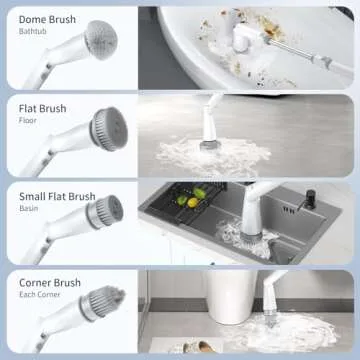 Dome Brush
Bathtub

Flat Brush
Floor

Small Flat Brush
Basin

Corner Brush
Each Corner