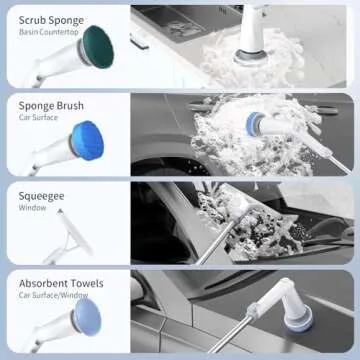 Scrub Sponge
Basin Countertop

Sponge Brush
Car Surface

Squeegee
Window

Absorbent Towels
Car Surface/Window