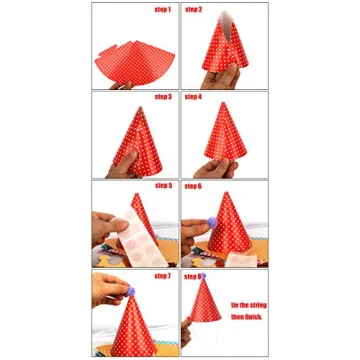 step 1

step 2

step 3

step 4

step 5

step 6

step 7

step 8

tie the string then finish.