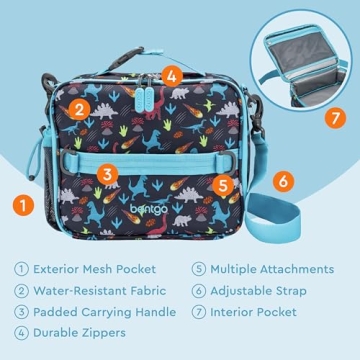 4

2

7

3

5

6

1

bentgo

① Exterior Mesh Pocket
② Water-Resistant Fabric
③ Padded Carrying Handle
④ Durable Zippers

⑤ Multiple Attachments
⑥ Adjustable Strap
⑦ Interior Pocket