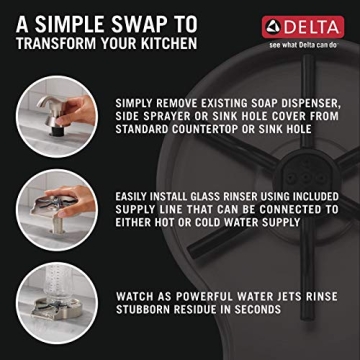 A SIMPLE SWAP TO TRANSFORM YOUR KITCHEN

DELTA
see what Delta can do

SIMPLY REMOVE EXISTING SOAP DISPENSER, SIDE SPRAYER OR SINK HOLE COVER FROM STANDARD COUNTERTOP OR SINK HOLE

EASILY INSTALL GLASS RINSER USING INCLUDED SUPPLY LINE THAT CAN BE CONNECTED TO EITHER HOT OR COLD WATER SUPPLY

WATCH AS POWERFUL WATER JETS RINSE STUBBORN RESIDUE IN SECONDS