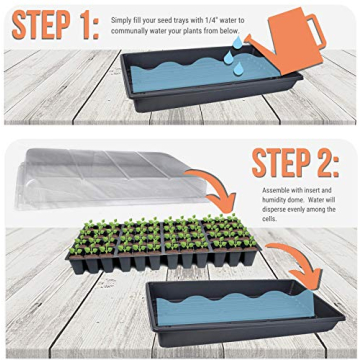 STEP 1:

Simply fill your seed trays with 1/4" water to communally water your plants from below.

STEP 2:

Assemble with insert and humidity dome. Water will disperse evenly among the cells.