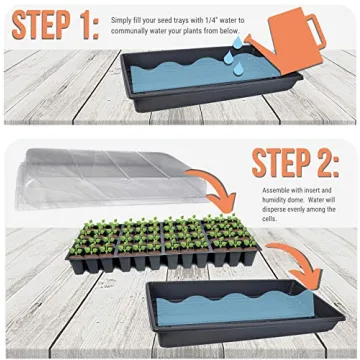 STEP 1:

Simply fill your seed trays with 1/4" water to communally water your plants from below.

STEP 2:

Assemble with insert and humidity dome. Water will disperse evenly among the cells.