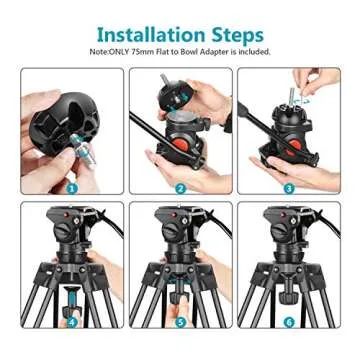 Installation Steps
Note:ONLY 75mm Flat to Bowl Adapter is included.

1

2

3

4

5

6