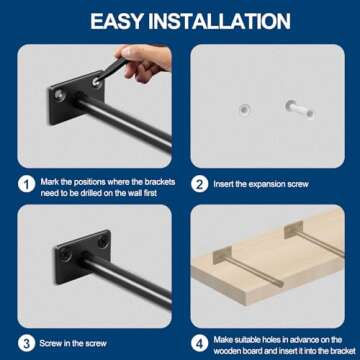 EASY INSTALLATION

1 Mark the positions where the brackets need to be drilled on the wall first

2 Insert the expansion screw

3 Screw in the screw

4 Make suitable holes in advance on the wooden board and insert it into the bracket