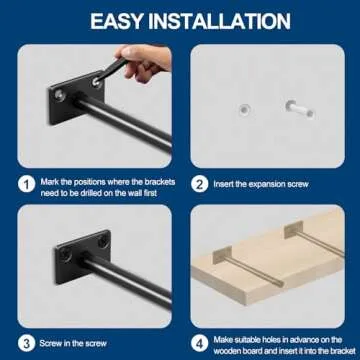 EASY INSTALLATION

1 Mark the positions where the brackets need to be drilled on the wall first

2 Insert the expansion screw

3 Screw in the screw

4 Make suitable holes in advance on the wooden board and insert it into the bracket