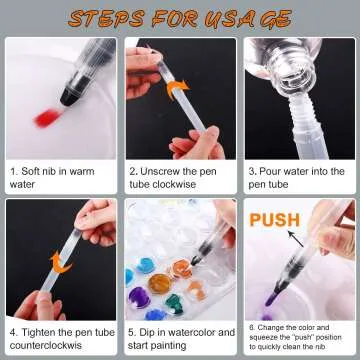 STEPS FOR USAGE

1. Soft nib in warm water

2. Unscrew the pen tube clockwise

3. Pour water into the pen tube

4. Tighten the pen tube counterclockwis

5. Dip in watercolor and start painting

PUSH

6. Change the color and squeeze the "push" position to quickly clean the nib