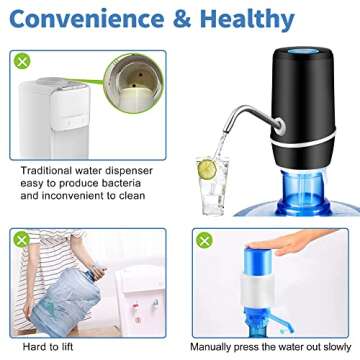 Convenience & Healthy

Traditional water dispenser easy to produce bacteria and inconvenient to clean

Hard to lift

Manually press the water out slowly