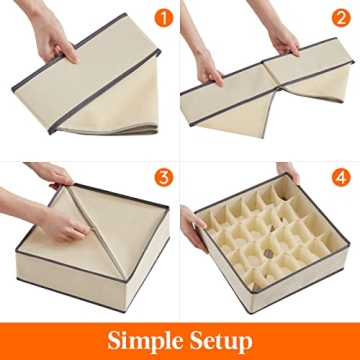 1

2

3

4

Simple Setup