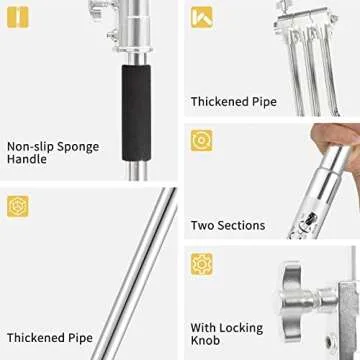 Non-slip Sponge Handle

Thickened Pipe

Thickened Pipe

Two Sections

With Locking Knob