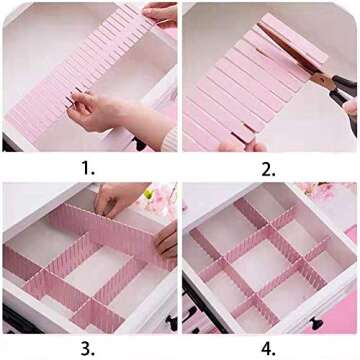 1.

2.

3.

4.