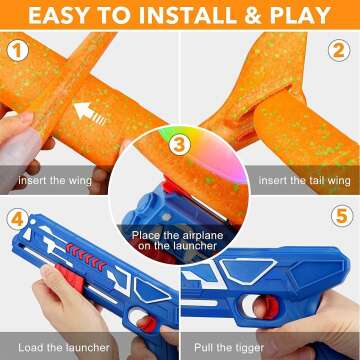 EASY TO INSTALL & PLAY

1

insert the wing

2

insert the tail wing

3

Place the airplane on the launcher

4

Load the launcher

5

Pull the tigger