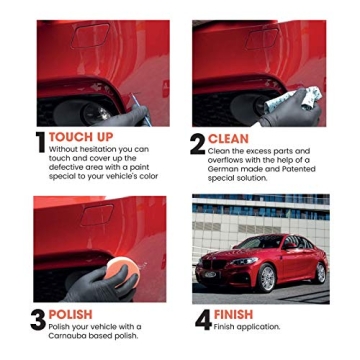 1 TOUCH UP
Without hesitation you can touch and cover up the defective area with a paint special to your vehicle's color

2 CLEAN
Clean the excess parts and overflows with the help of a German made and Patented special solution.

3 POLISH
Polish your vehicle with a Carnauba based polish.

4 FINISH
Finish application.