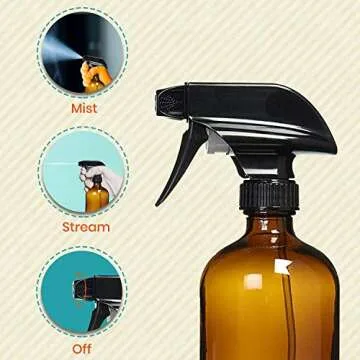 Mist

Stream

Off