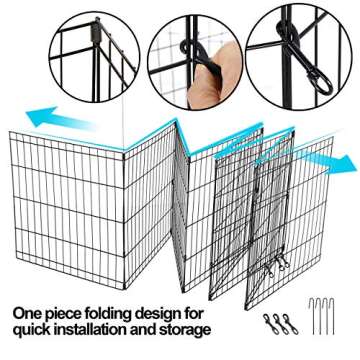 One piece folding design for quick installation and storage