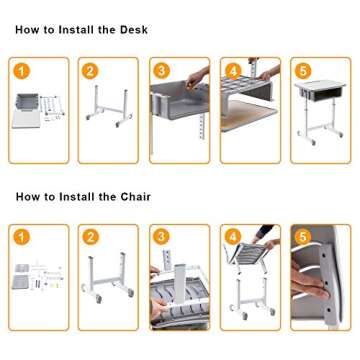 How to Install the Desk

1

2

3

4

5

How to Install the Chair

1

2

3

4

5