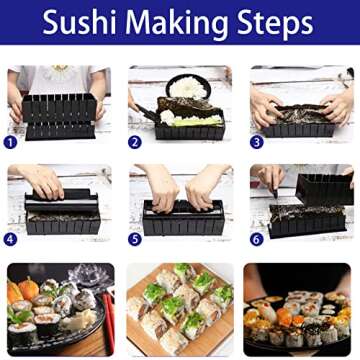 Sushi Making Steps

1

2

3

4

5

6