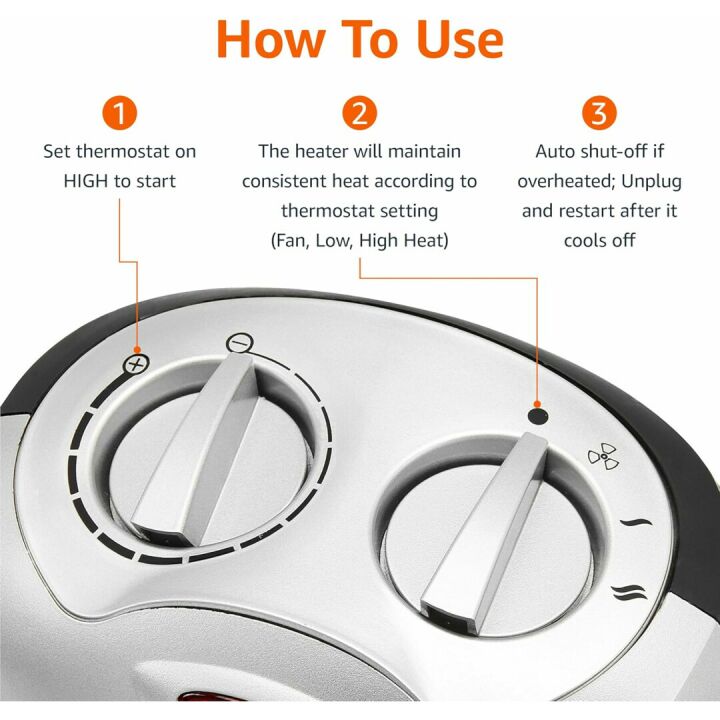 How To Use

1
Set thermostat on HIGH to start

2
The heater will maintain consistent heat according to thermostat setting (Fan, Low, High Heat)

3
Auto shut-off if overheated; Unplug and restart after it cools off

+
−