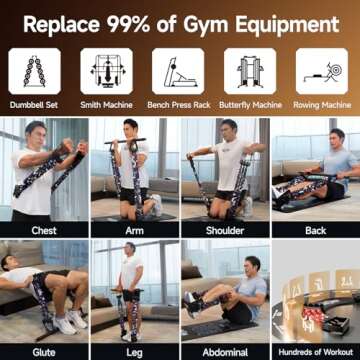 Replace 99% of Gym Equipment

Dumbbell Set

Smith Machine

Bench Press Rack

Butterfly Machine

Rowing Machine

Chest

Arm

Shoulder

Back

Glute

Leg

Abdominal

Hundreds of Workout