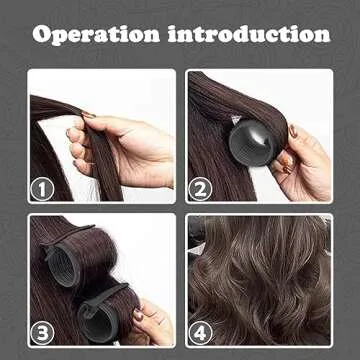 Operation introduction

1

2

3

4