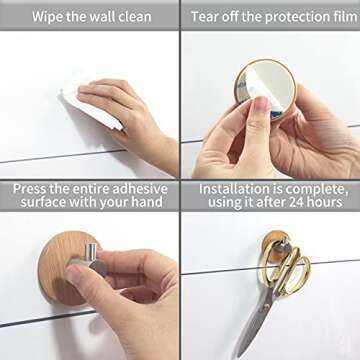 Wipe the wall clean

Tear off the protection film

Press the entire adhesive surface with your hand

Installation is complete, using it after 24 hours